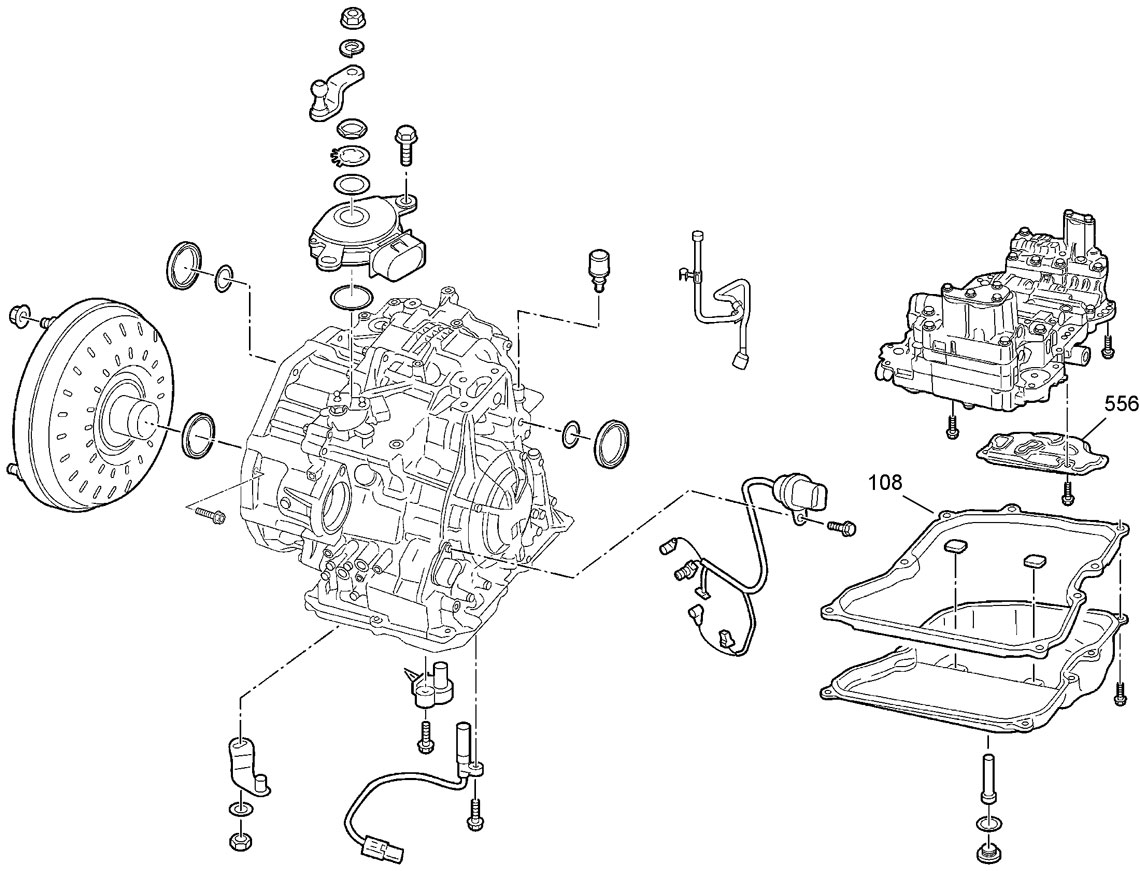 556

108