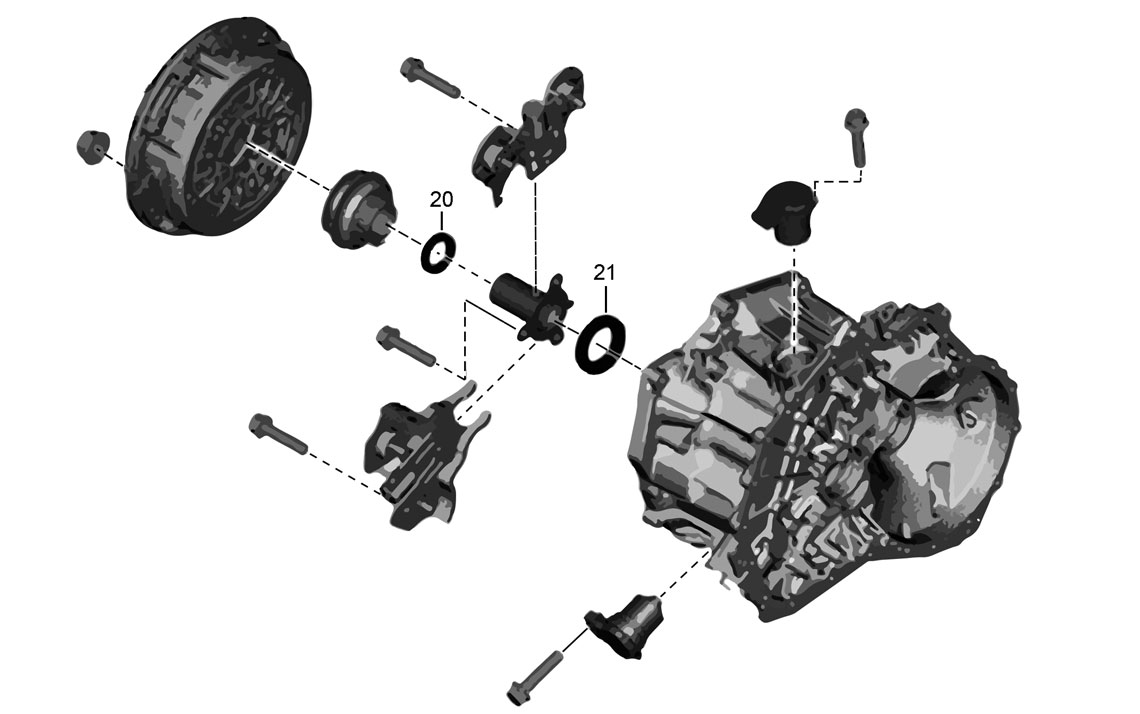 20

21