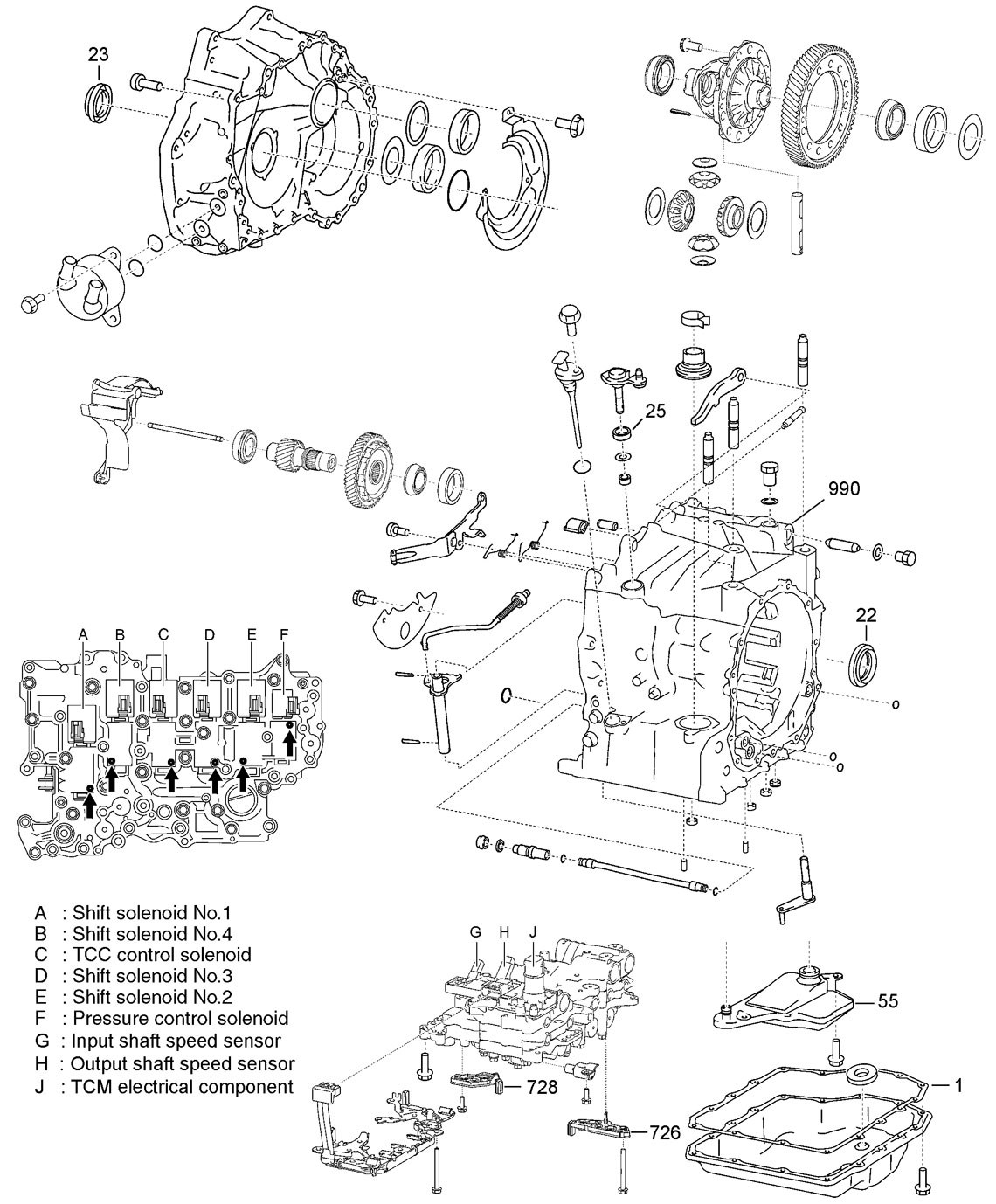 23

25

990

22

A B C D E F

A : Shift solenoid No.1
B : Shift solenoid No.4
C : TCC control solenoid
D : Shift solenoid No.3
E : Shift solenoid No.2
F : Pressure control solenoid
G : Input shaft speed sensor
H : Output shaft speed sensor
J : TCM electrical component

G H J

55

1

728

726