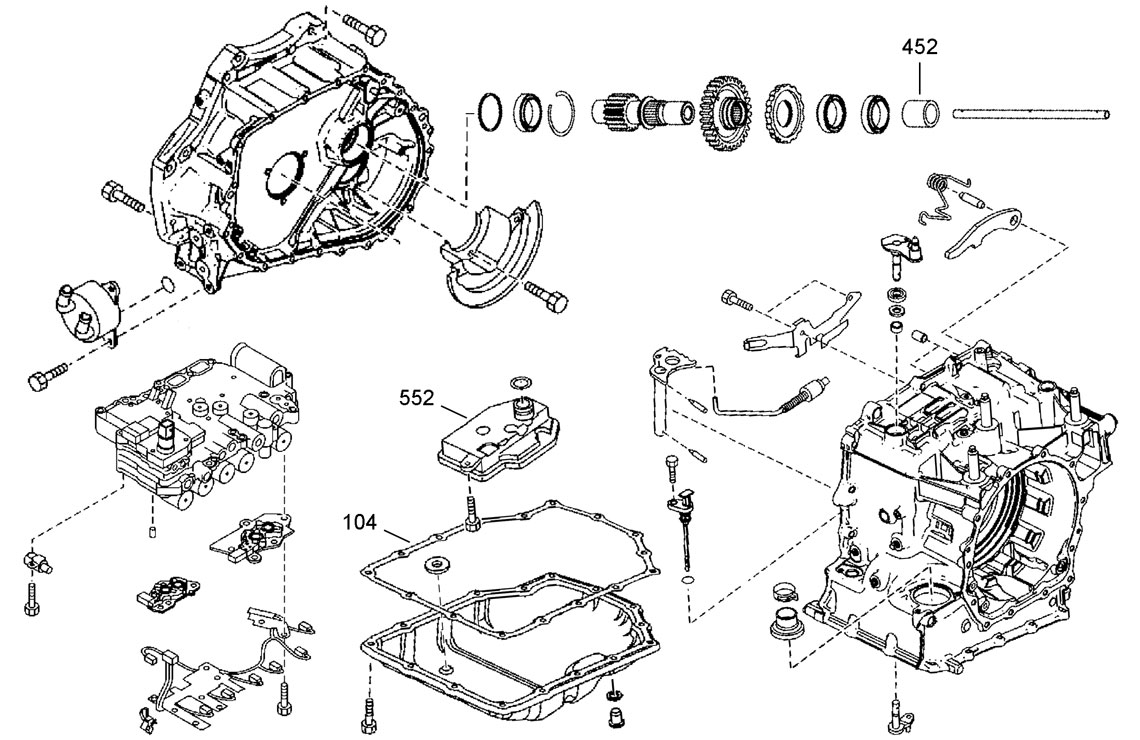 452

552

104