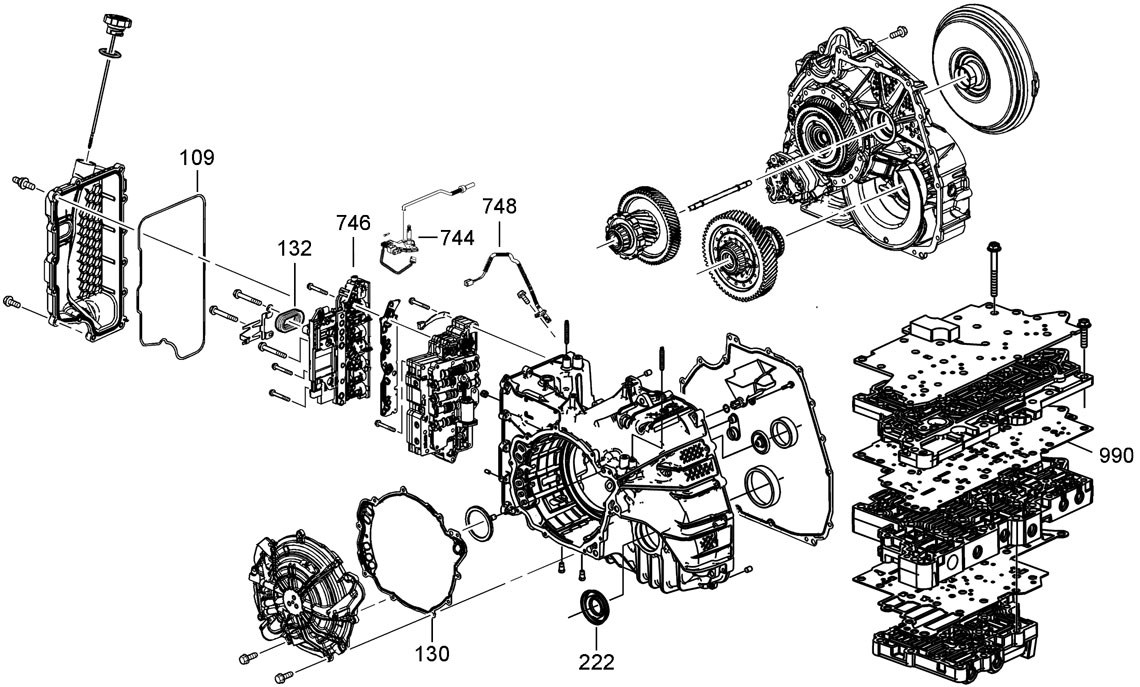 109
132
746
744
748
990
130
222