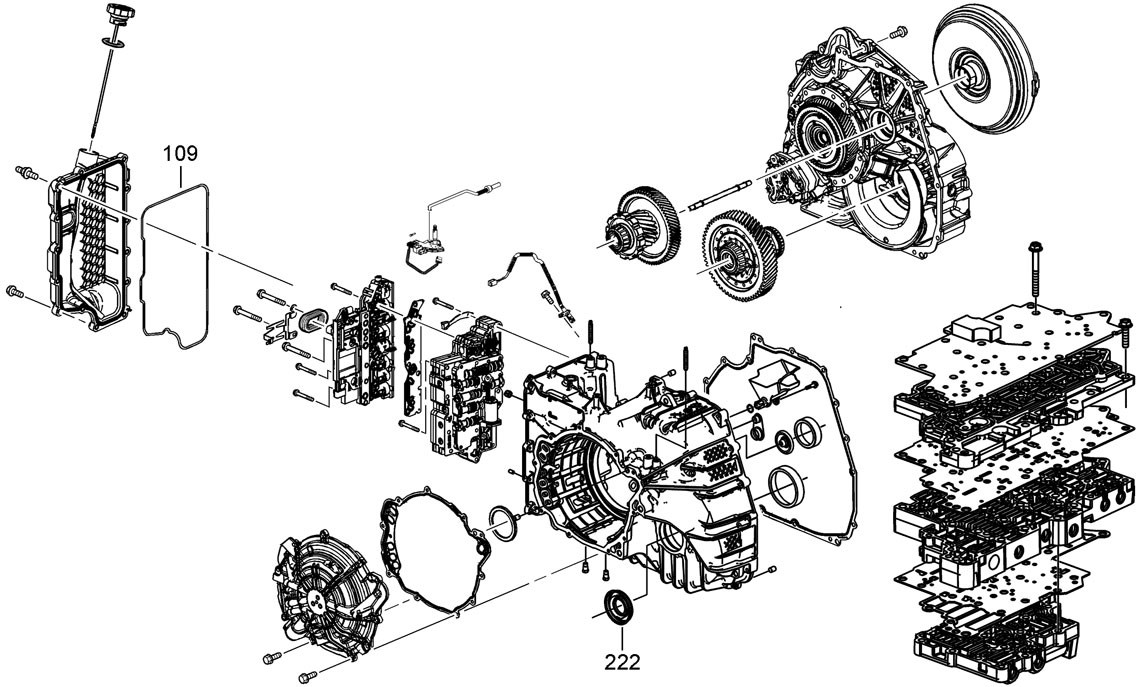 109

222