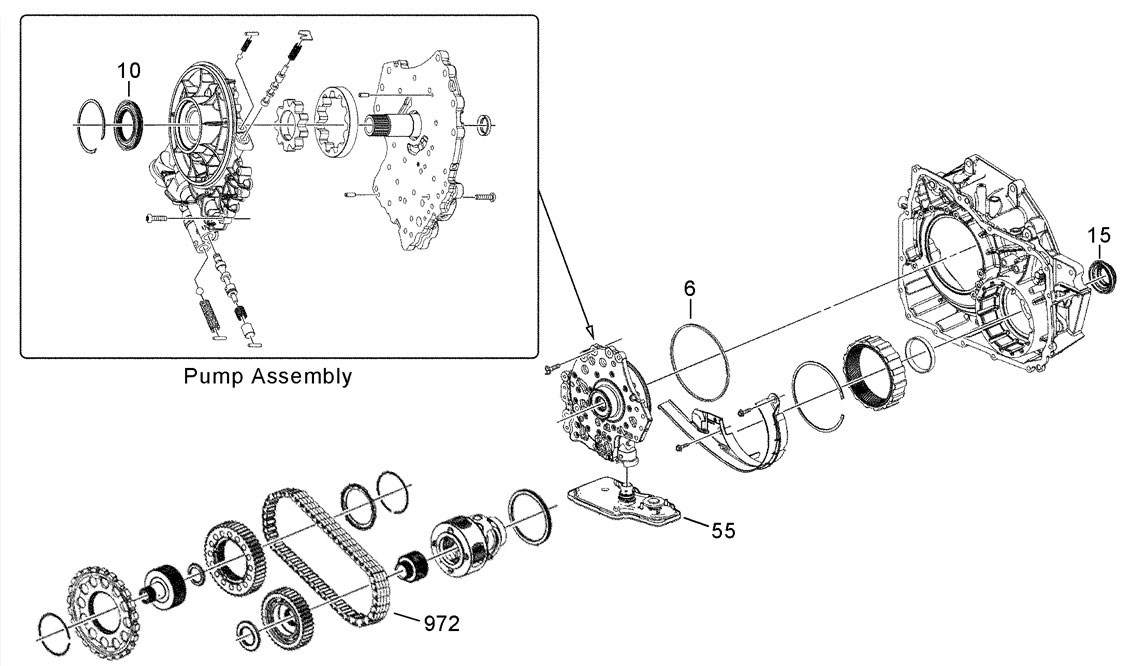 10

Pump Assembly

6

15

55

972