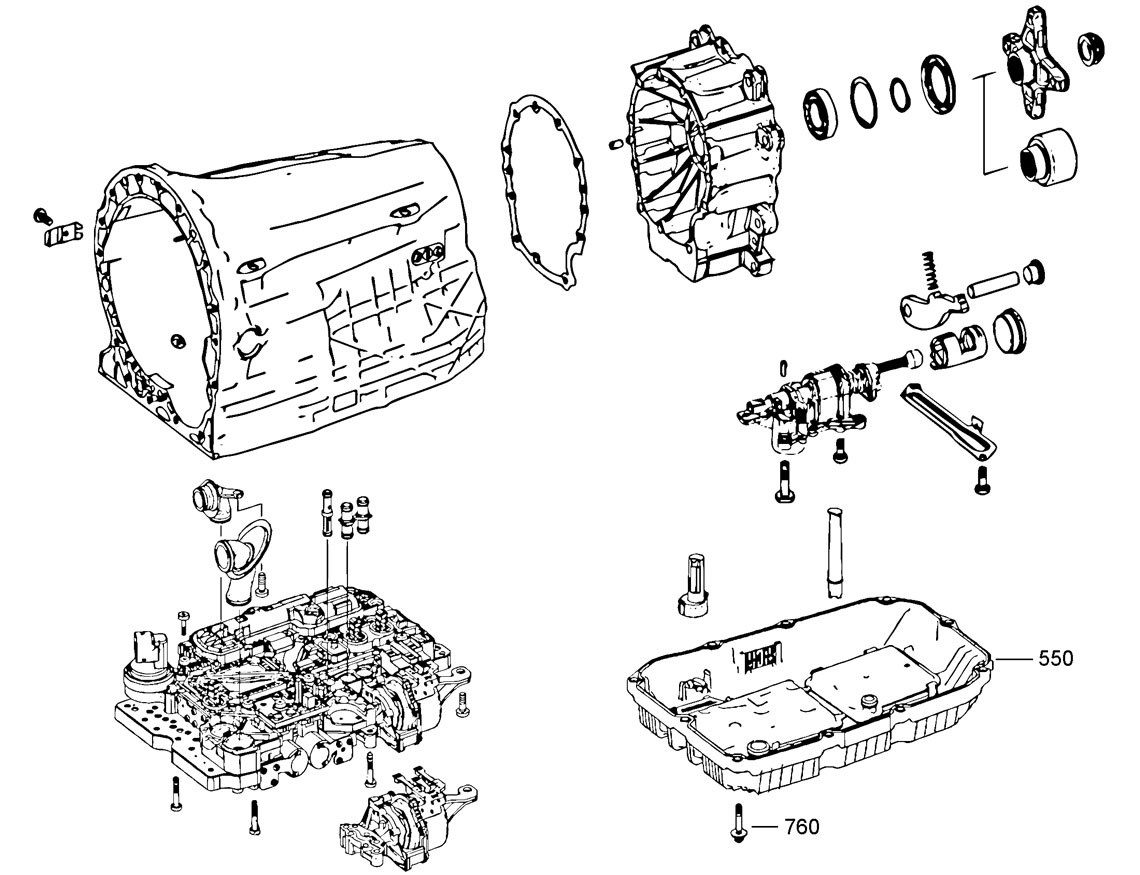 550

760