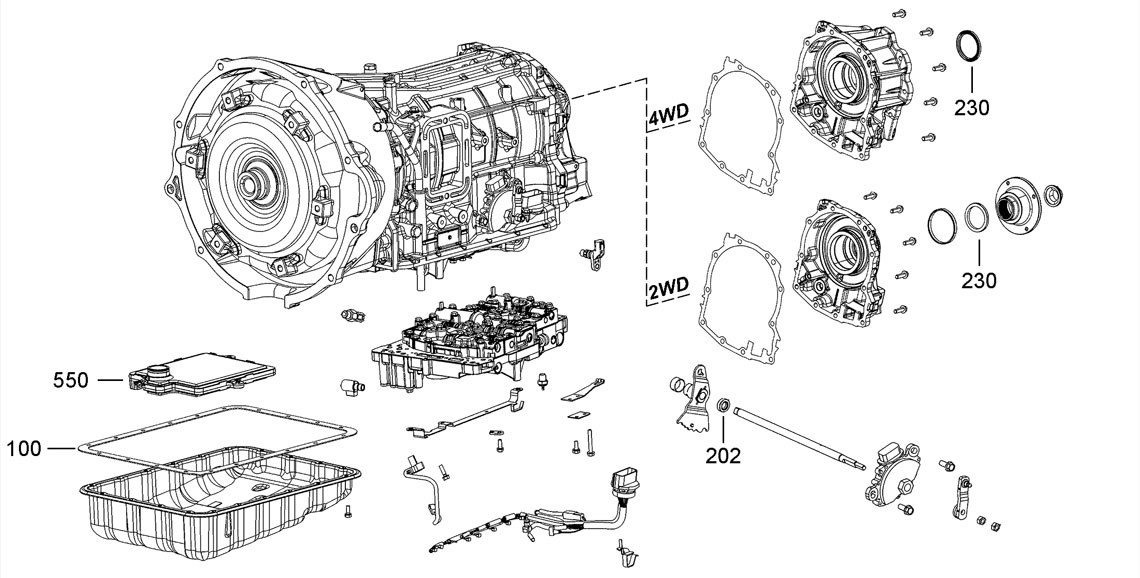 4WD
230
2WD
230
550
100
202