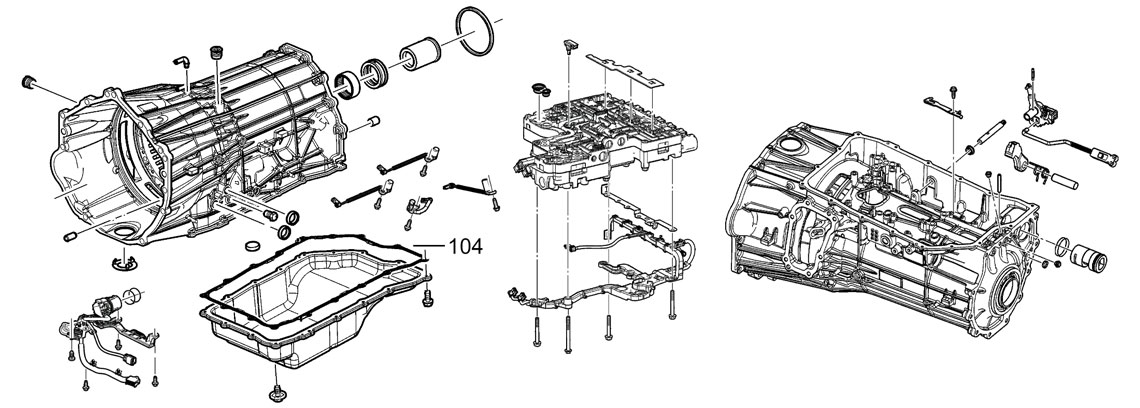 104