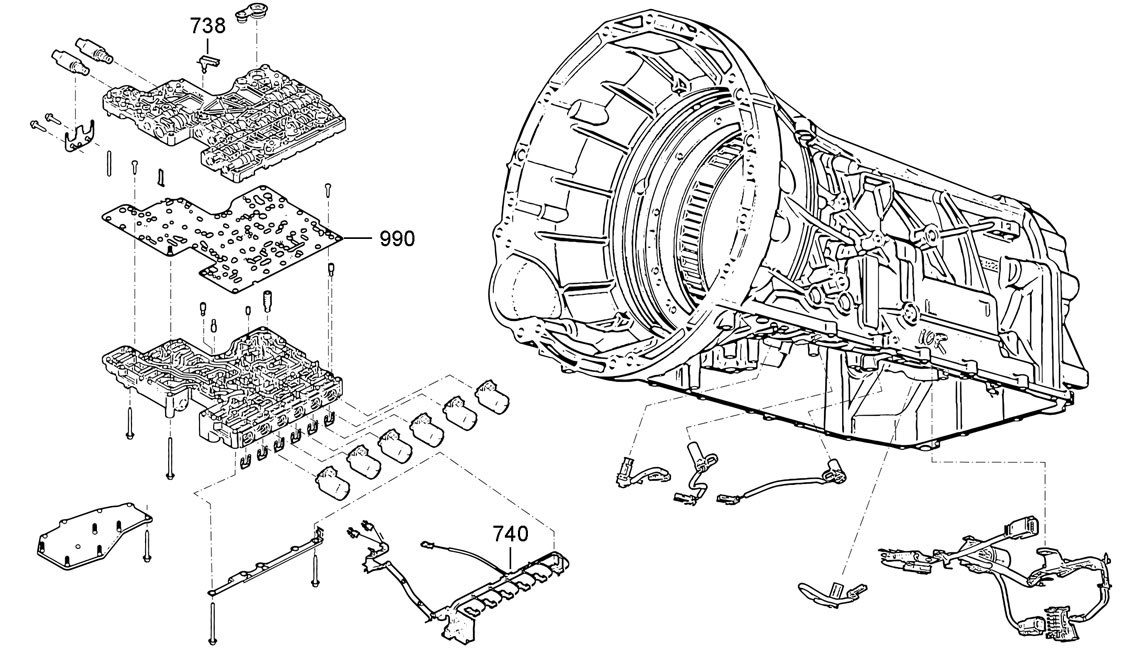 738

990

740

10R