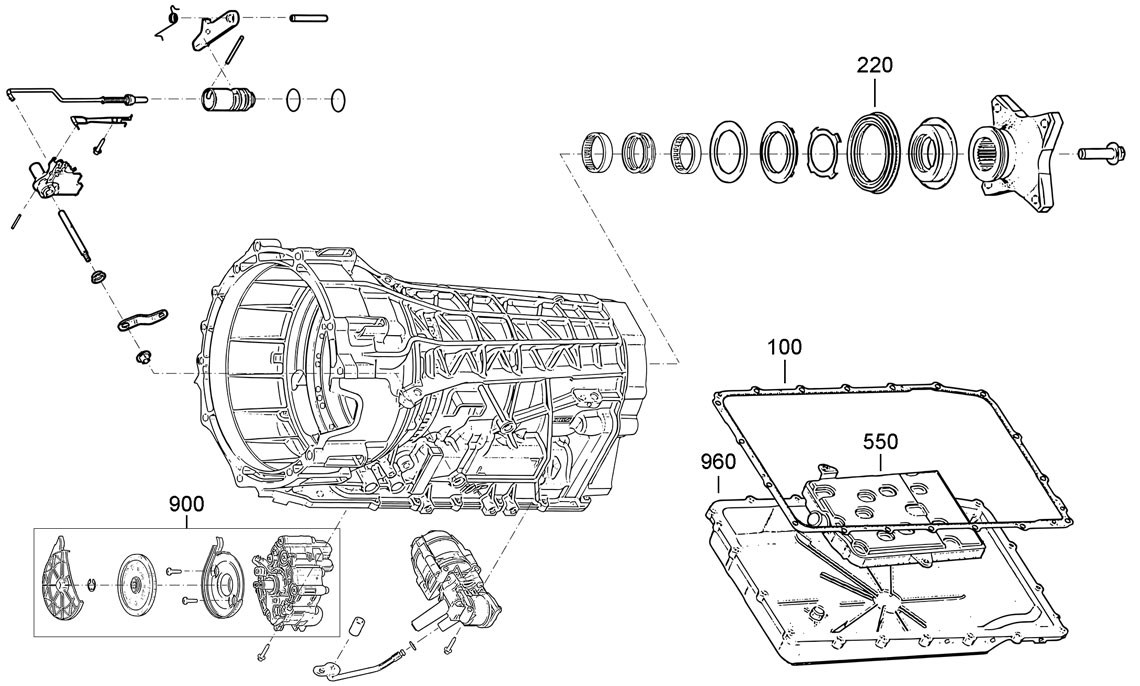 220

100

550

960

900