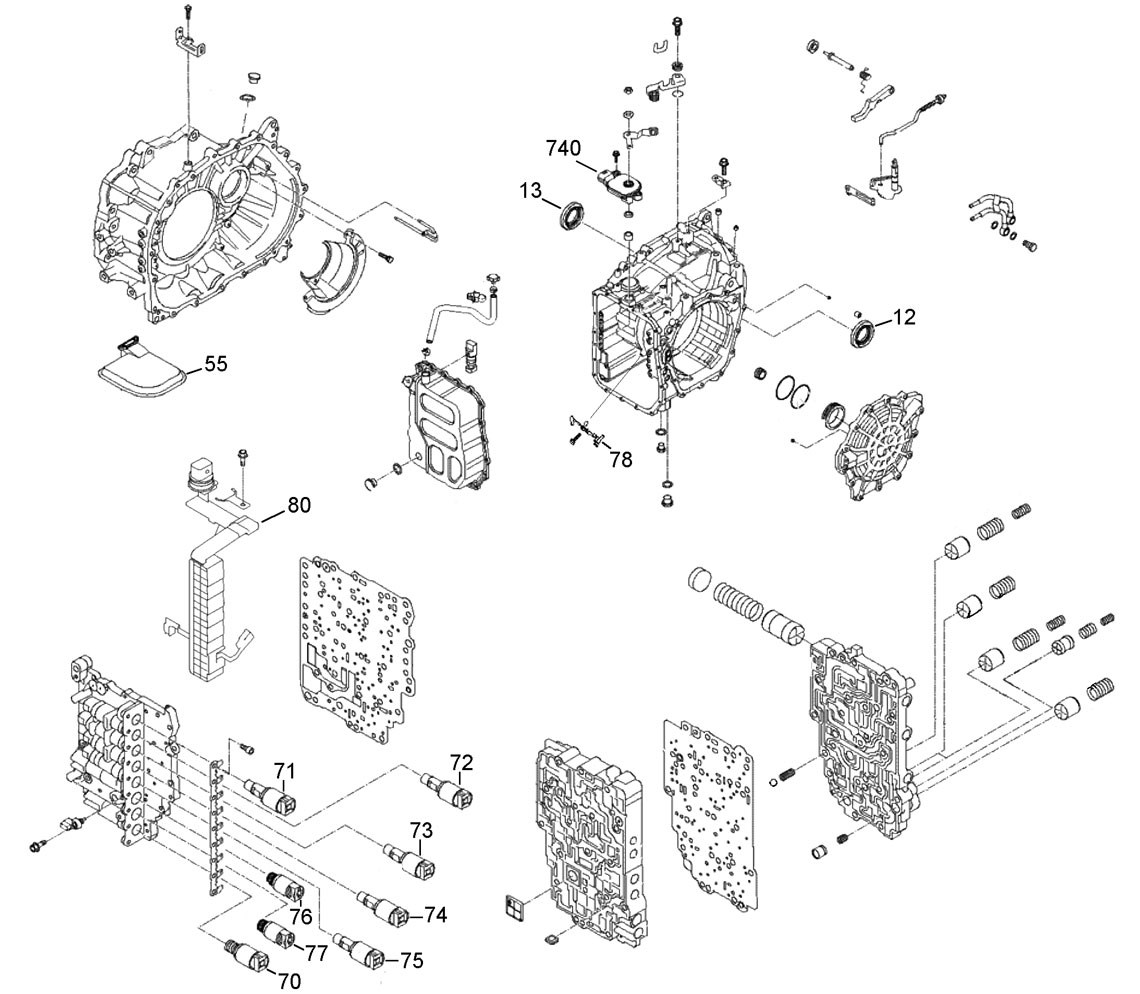 740
13
12
55
78
80
71
72
73
76
74
77
75
70