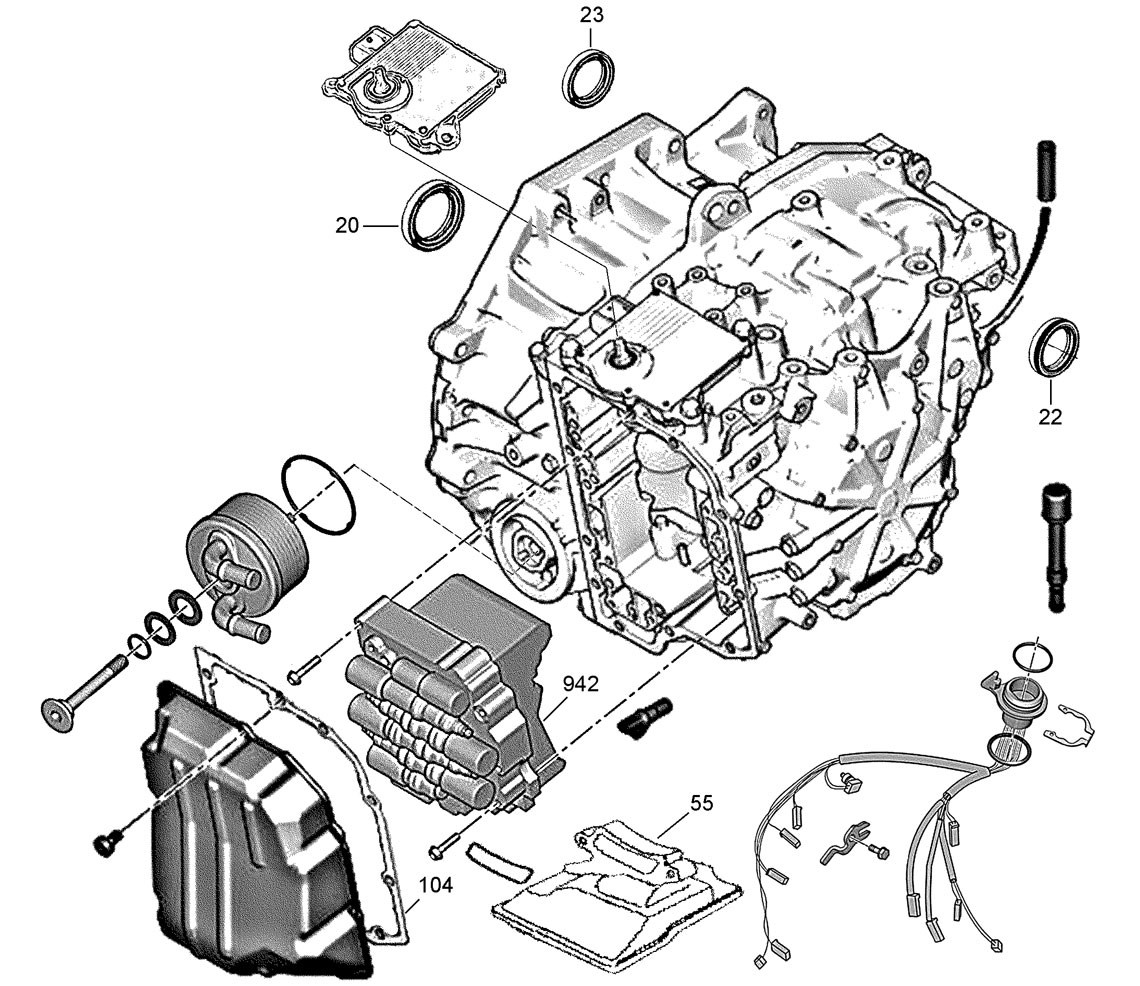 23
20
22
942
55
104