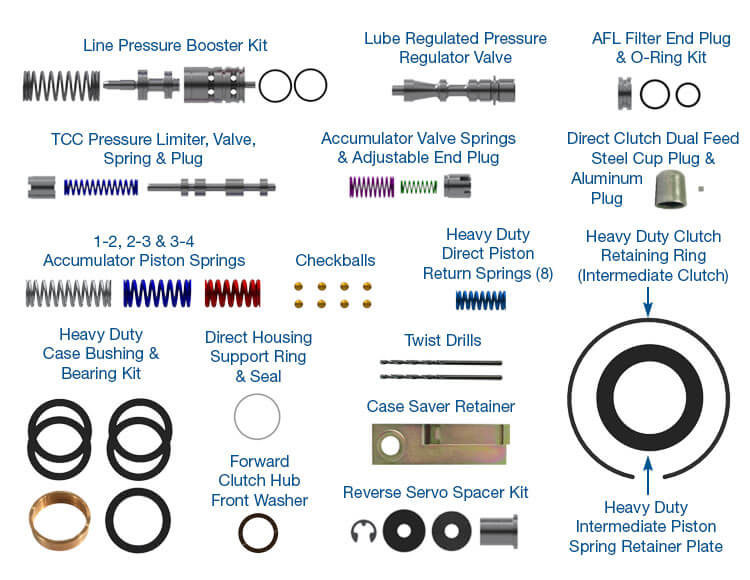 Line Pressure Booster Kit

Lube Regulated Pressure Regulator Valve

AFL Filter End Plug & O-Ring Kit

TCC Pressure Limiter, Valve, Spring & Plug

Accumulator Valve Springs & Adjustable End Plug

Direct Clutch Dual Feed Steel Cup Plug & Aluminum Plug

1-2, 2-3 & 3-4 Accumulator Piston Springs

Checkballs

Heavy Duty Direct Piston Return Springs (8)

Heavy Duty Clutch Retaining Ring (Intermediate Clutch)

Heavy Duty Case Bushing & Bearing Kit

Direct Housing Support Ring & Seal

Twist Drills

Case Saver Retainer

Forward Clutch Hub Front Washer

Reverse Servo Spacer Kit

Heavy Duty Intermediate Piston Spring Retainer Plate