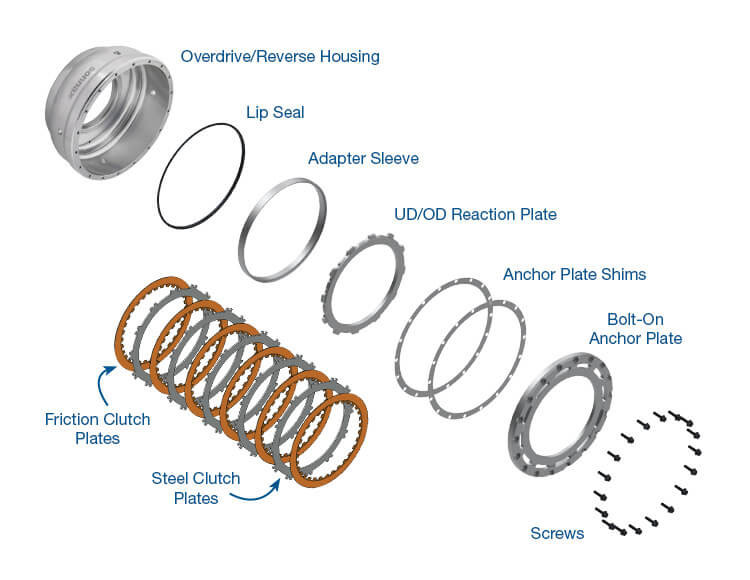 Overdrive/Reverse Housing

Lip Seal

Adapter Sleeve

UD/OD Reaction Plate

Anchor Plate Shims

Bolt-On Anchor Plate

Friction Clutch Plates

Steel Clutch Plates

Screws