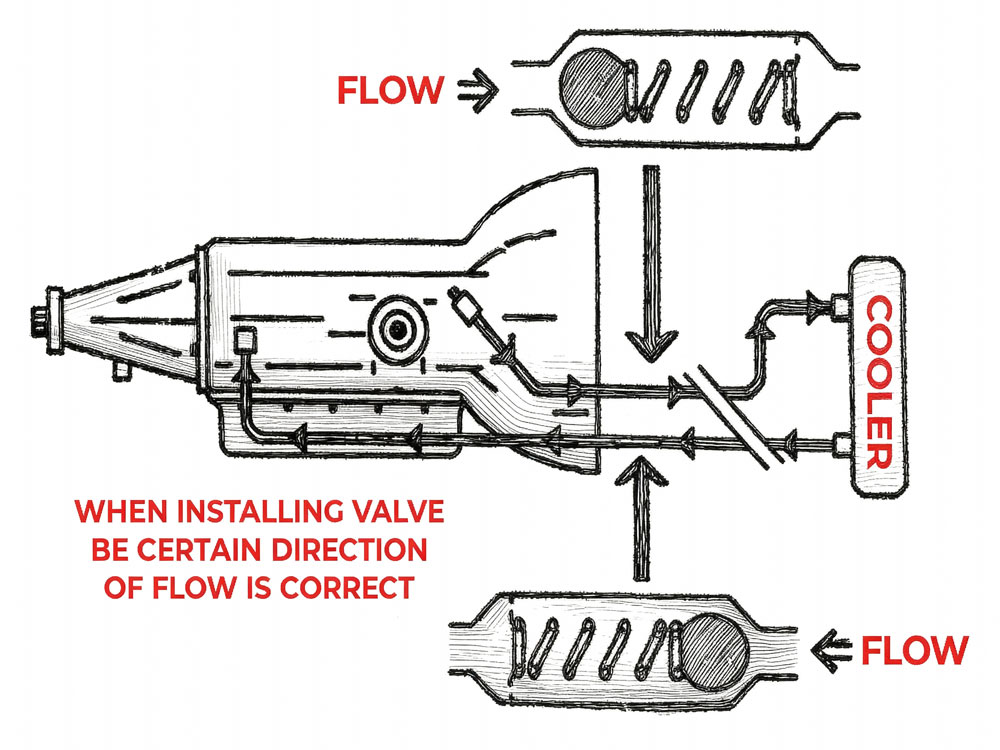 FLOW

COOLER

WHEN INSTALLING VALVE BE CERTAIN DIRECTION OF FLOW IS CORRECT

FLOW